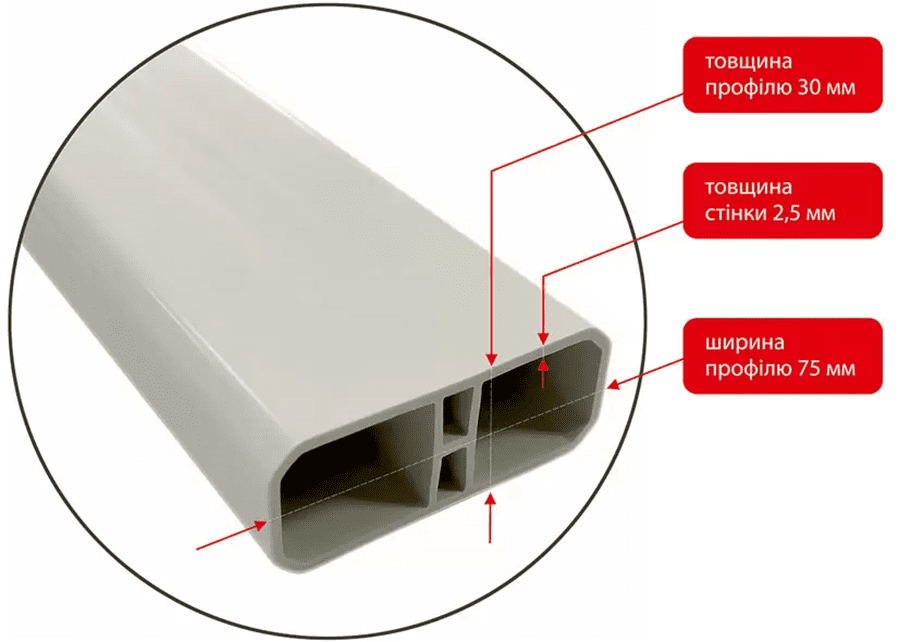 товщина
профілю 30 мм

товщина
стінки 2,5 мм

ширина
профілю 75 мм